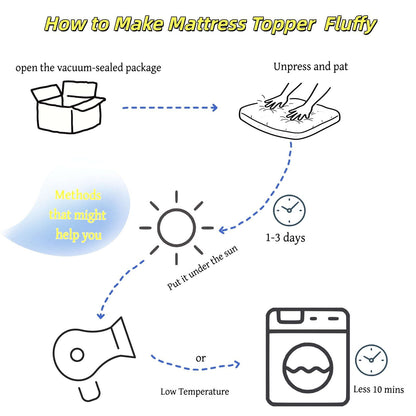 How to Make Mattress Topper Fluffy

open the vacuum-sealed package

Unpress and pat

Methods that might help you

1-3 days

Put it under the sun

or

Low Temperature

Less 10 mins